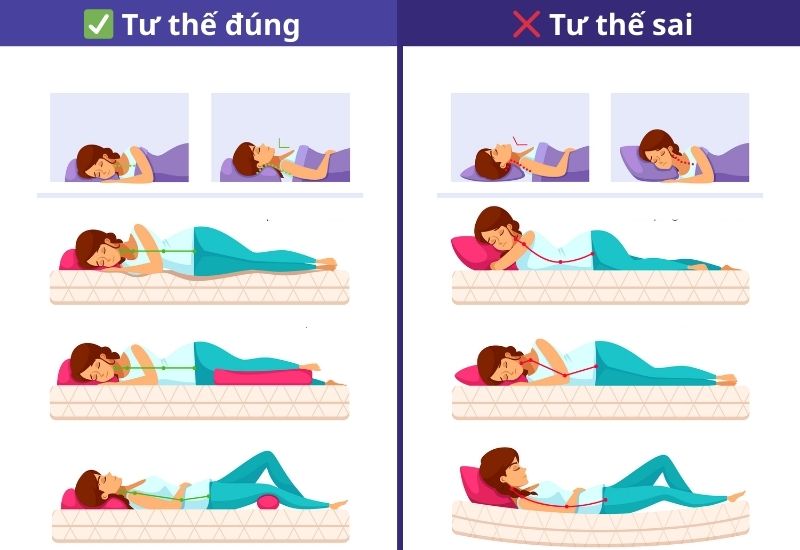 ✅ Tư thế đúng

❌ Tư thế sai