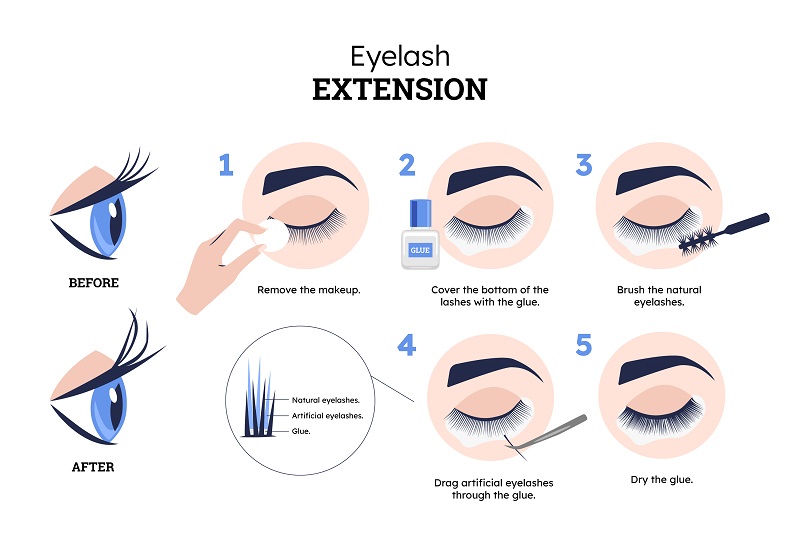 Eyelash
EXTENSION

BEFORE

AFTER

1
Remove the makeup.

2
GLUE
Cover the bottom of the lashes with the glue.

3
Brush the natural eyelashes.

Natural eyelashes.
Artificial eyelashes.
Glue.

4
Drag artificial eyelashes through the glue.

5
Dry the glue.